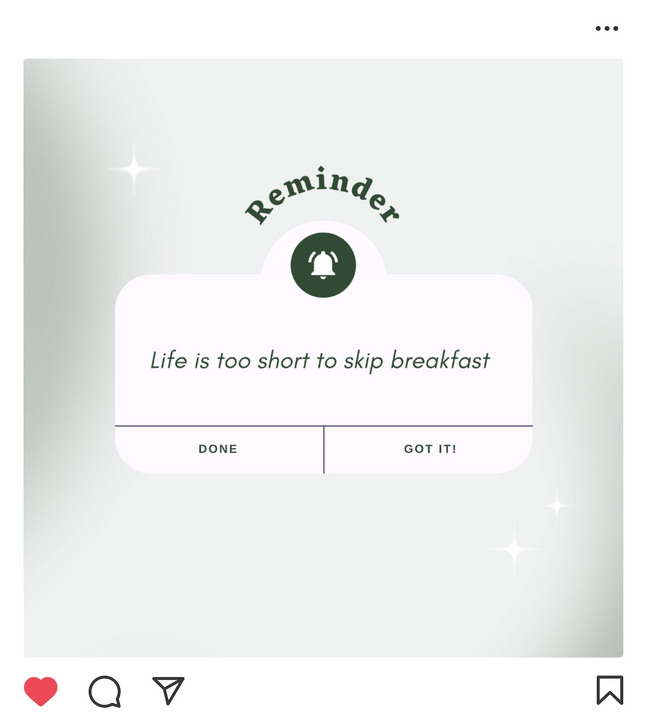 Reminder

Life is too short to skip breakfast

DONE GOT IT!